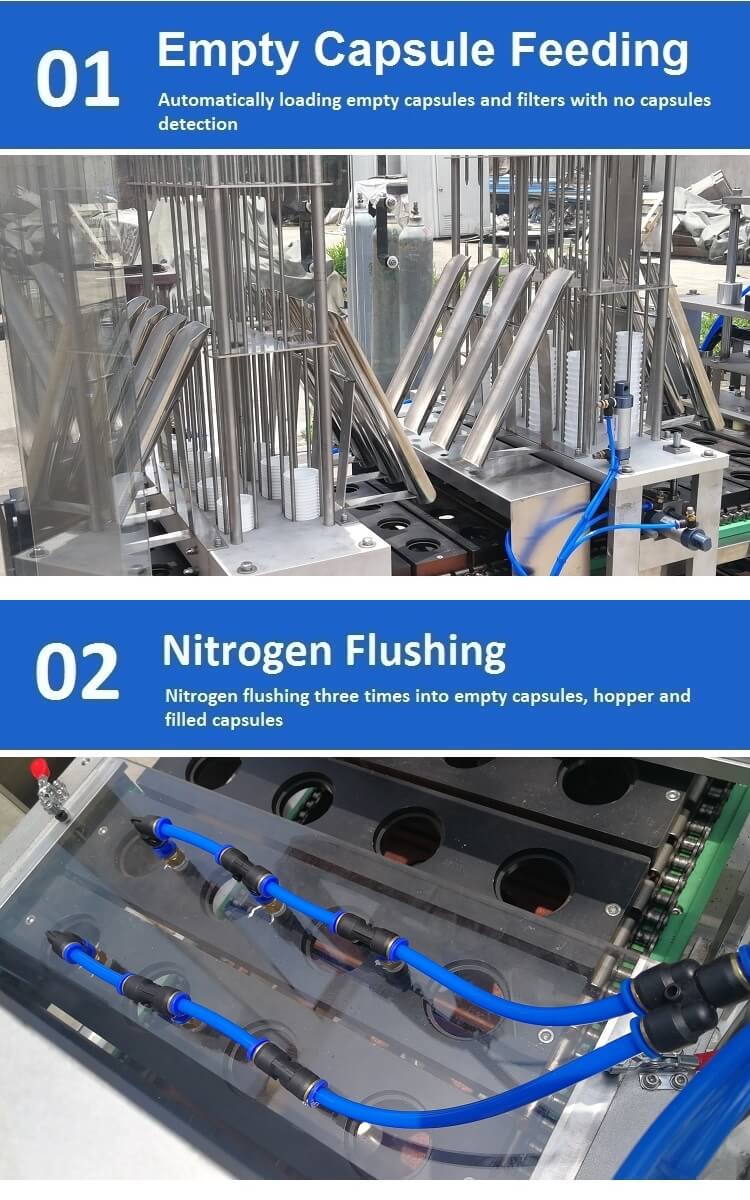 01

Empty Capsule Feeding

Automatically loading empty capsules and filters with no capsules detection

02

Nitrogen Flushing

Nitrogen flushing three times into empty capsules, hopper and filled capsules